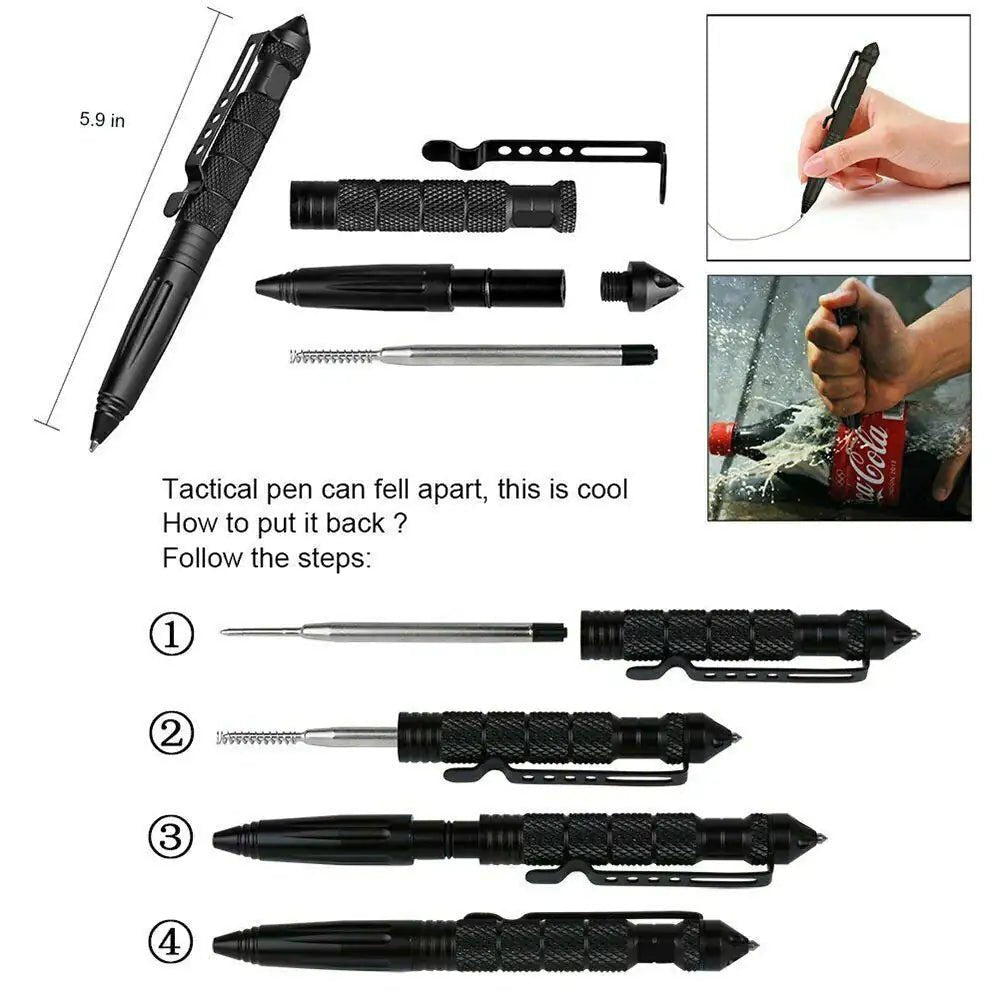 5.9 in

Coca-Cola

Tactical pen can fell apart, this is cool
How to put it back ?
Follow the steps:

①

②

③

④