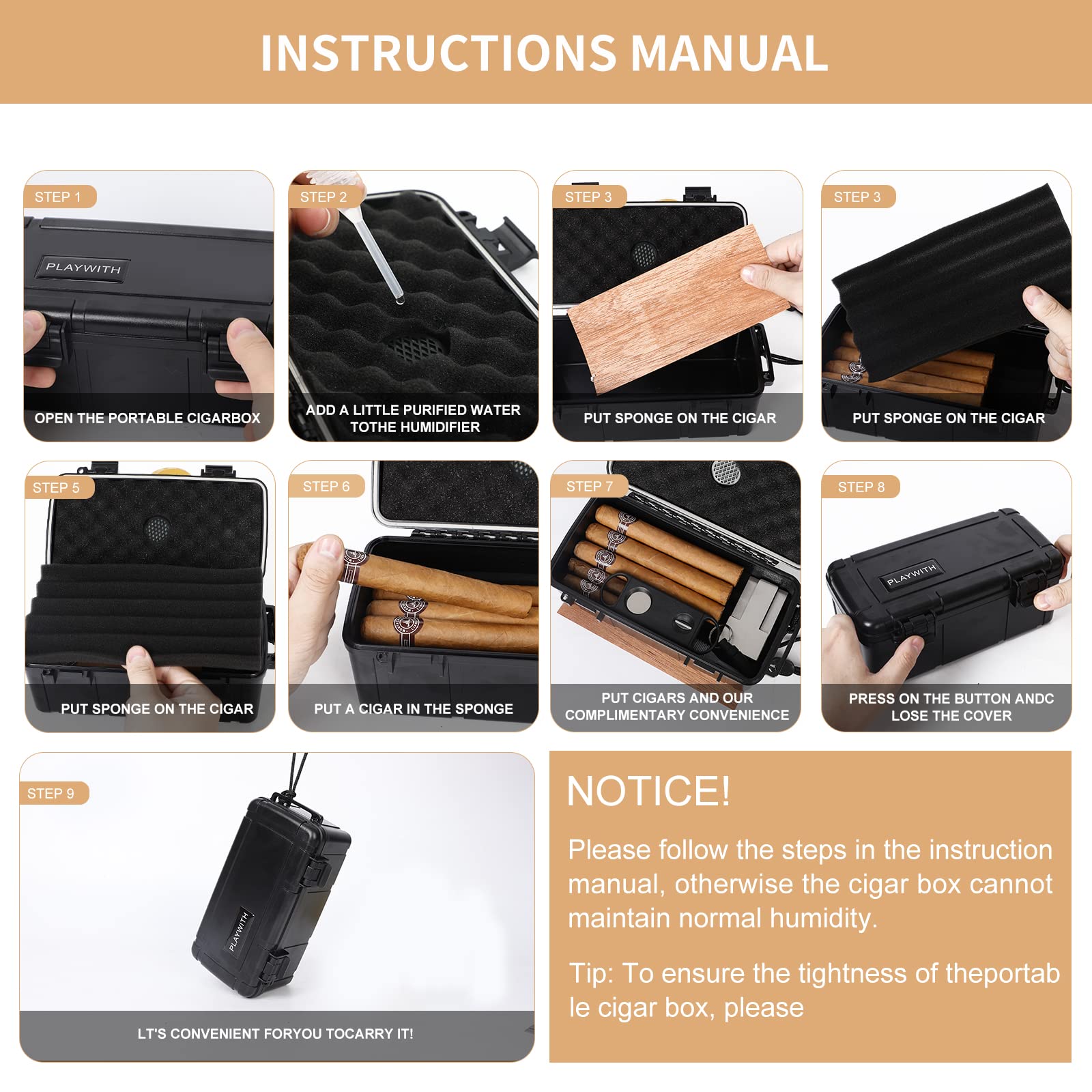 INSTRUCTIONS MANUAL

STEP 1
PLAYWITH
OPEN THE PORTABLE CIGARBOX

STEP 2
ADD A LITTLE PURIFIED WATER TOTHE HUMIDIFIER

STEP 3
PUT SPONGE ON THE CIGAR

STEP 3
PUT SPONGE ON THE CIGAR

STEP 5
PUT SPONGE ON THE CIGAR

STEP 6
PUT A CIGAR IN THE SPONGE

STEP 7
PUT CIGARS AND OUR COMPLIMENTARY CONVENIENCE

STEP 8
PLAYWITH
PRESS ON THE BUTTON ANDC LOSE THE COVER

STEP 9
PLAYWITH
LT'S CONVENIENT FORYOU TOCARRY IT!

NOTICE!

Please follow the steps in the instruction manual, otherwise the cigar box cannot maintain normal humidity.

Tip: To ensure the tightness of theportab le cigar box, please